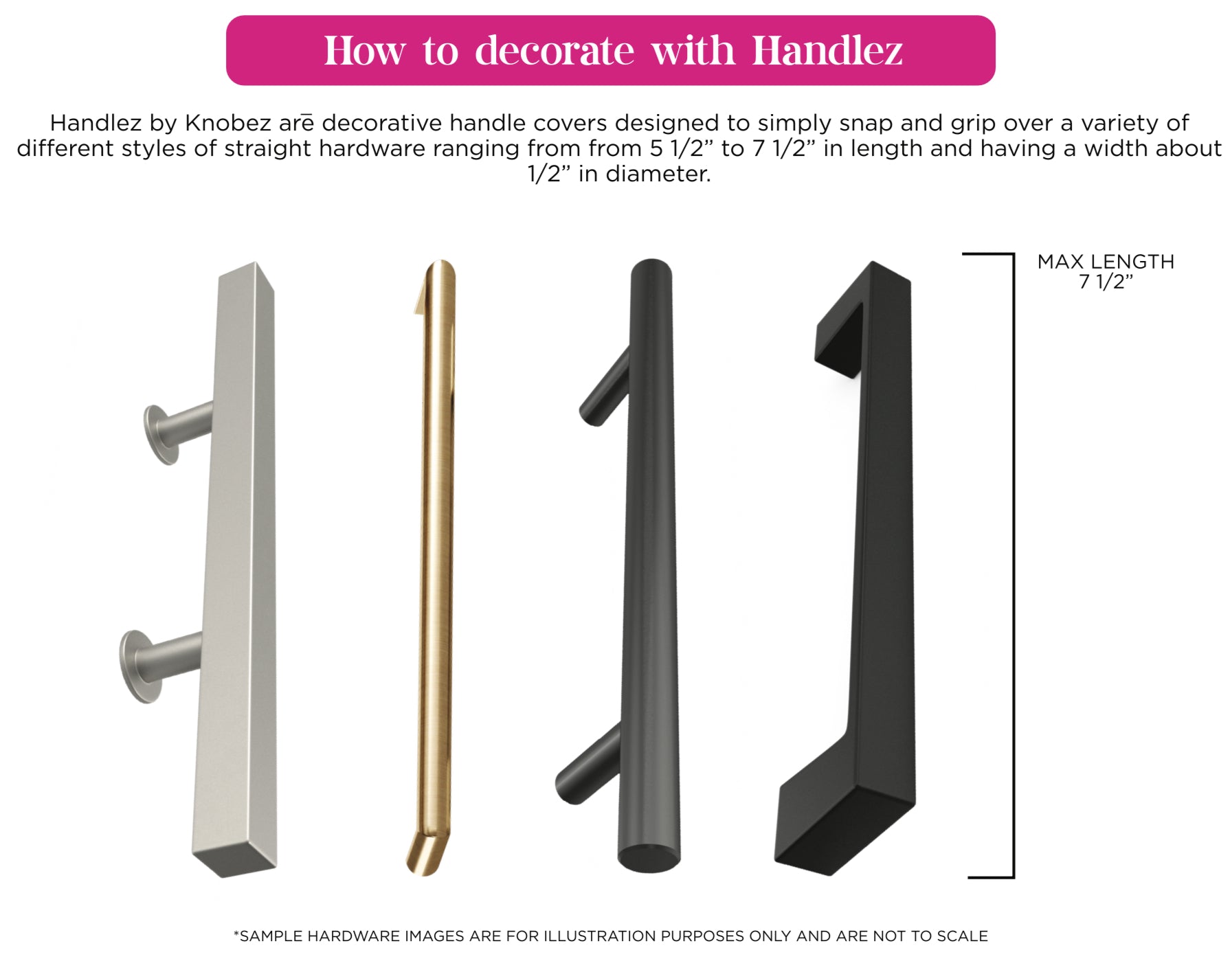 How to decorate with Handlez

Handlez by Knobez arē decorative handle covers designed to simply snap and grip over a variety of different styles of straight hardware ranging from from 5 1/2” to 7 1/2” in length and having a width about 1/2” in diameter.

MAX LENGTH
7 1/2”

*SAMPLE HARDWARE IMAGES ARE FOR ILLUSTRATION PURPOSES ONLY AND ARE NOT TO SCALE